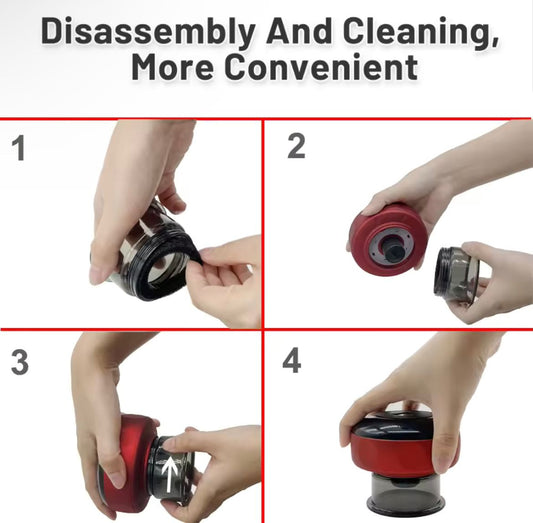 Disassembly And Cleaning, More Convenient

1

2

3

4